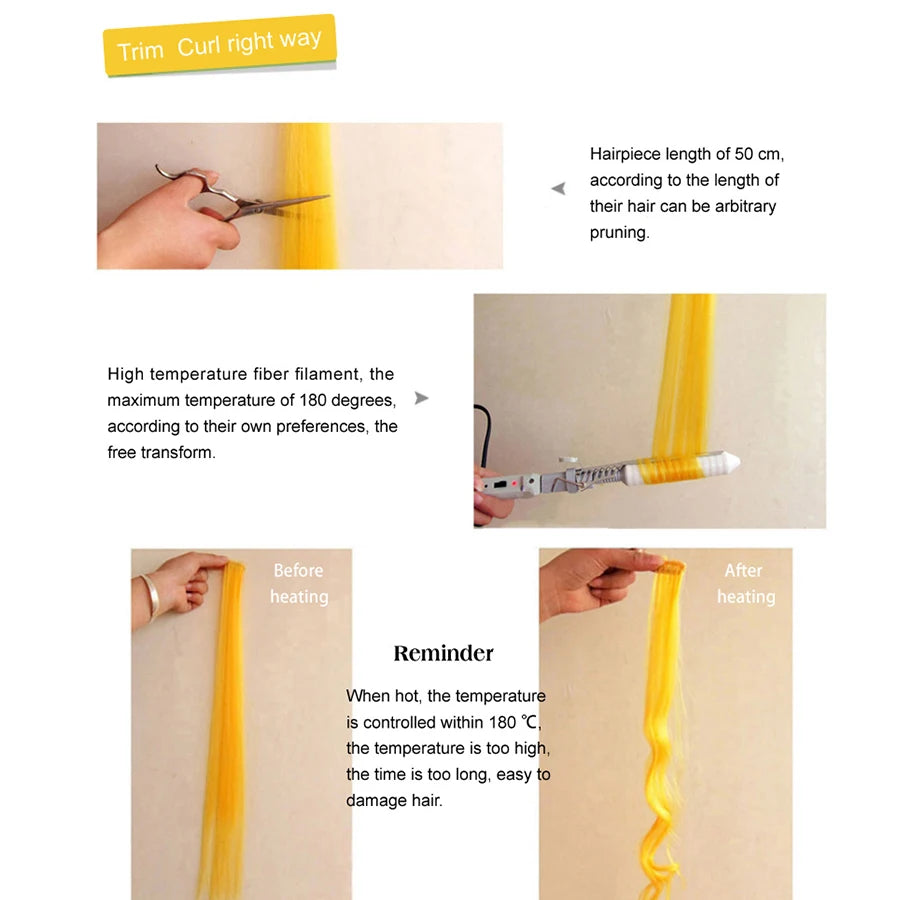 Trim Curl right way

Hairpiece length of 50 cm, according to the length of their hair can be arbitrary pruning.

High temperature fiber filament, the maximum temperature of 180 degrees, according to their own preferences, the free transform.

Before heating

After heating

Reminder

When hot, the temperature is controlled within 180 ℃, the temperature is too high, the time is too long, easy to damage hair.